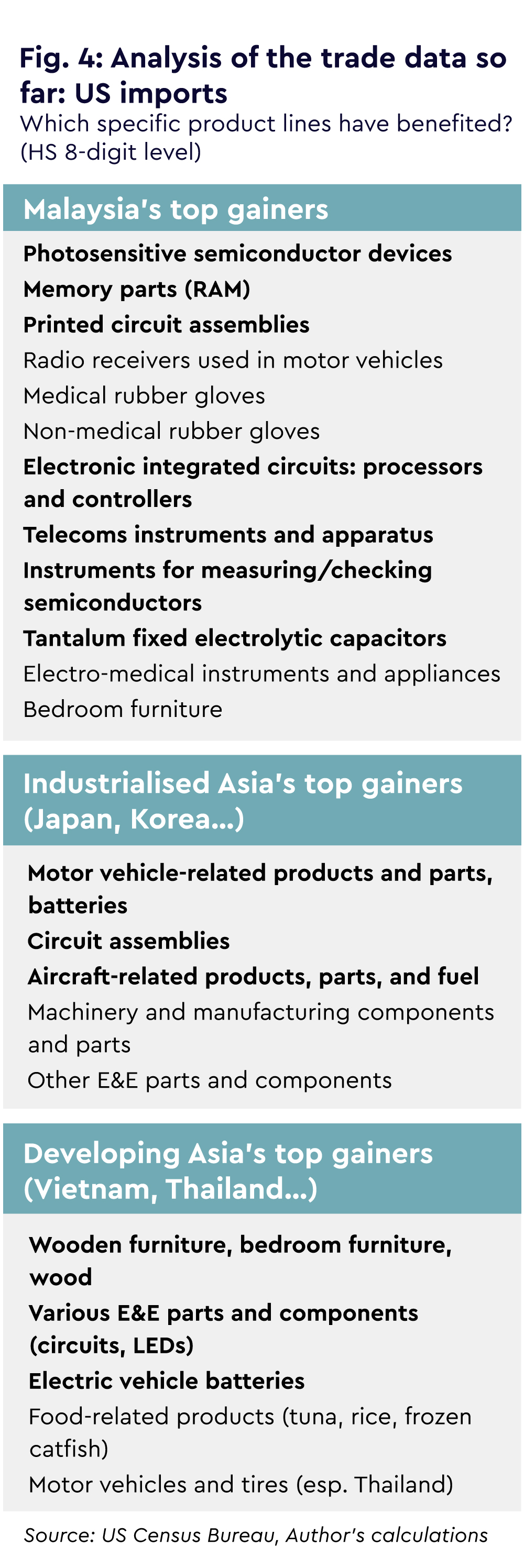 Fig. 4: Analysis of the trade data so far: US imports
Which specific product lines have benefited? (HS 8-digit level)

Malaysia's top gainers

Photosensitive semiconductor devices

Memory parts (RAM)

Printed circuit assemblies

Radio receivers used in motor vehicles

Medical rubber gloves

Non-medical rubber gloves

Electronic integrated circuits: processors and controllers

Telecoms instruments and apparatus

Instruments for measuring/checking semiconductors

Tantalum fixed electrolytic capacitors

Electro-medical instruments and appliances

Bedroom furniture

Industrialised Asia's top gainers (Japan, Korea...)

Motor vehicle-related products and parts, batteries

Circuit assemblies

Aircraft-related products, parts, and fuel

Machinery and manufacturing components and parts

Other E&E parts and components

Developing Asia's top gainers (Vietnam, Thailand...)

Wooden furniture, bedroom furniture, wood

Various E&E parts and components (circuits, LEDs)

Electric vehicle batteries

Food-related products (tuna, rice, frozen catfish)

Motor vehicles and tires (esp. Thailand)

Source: US Census Bureau, Author's calculations